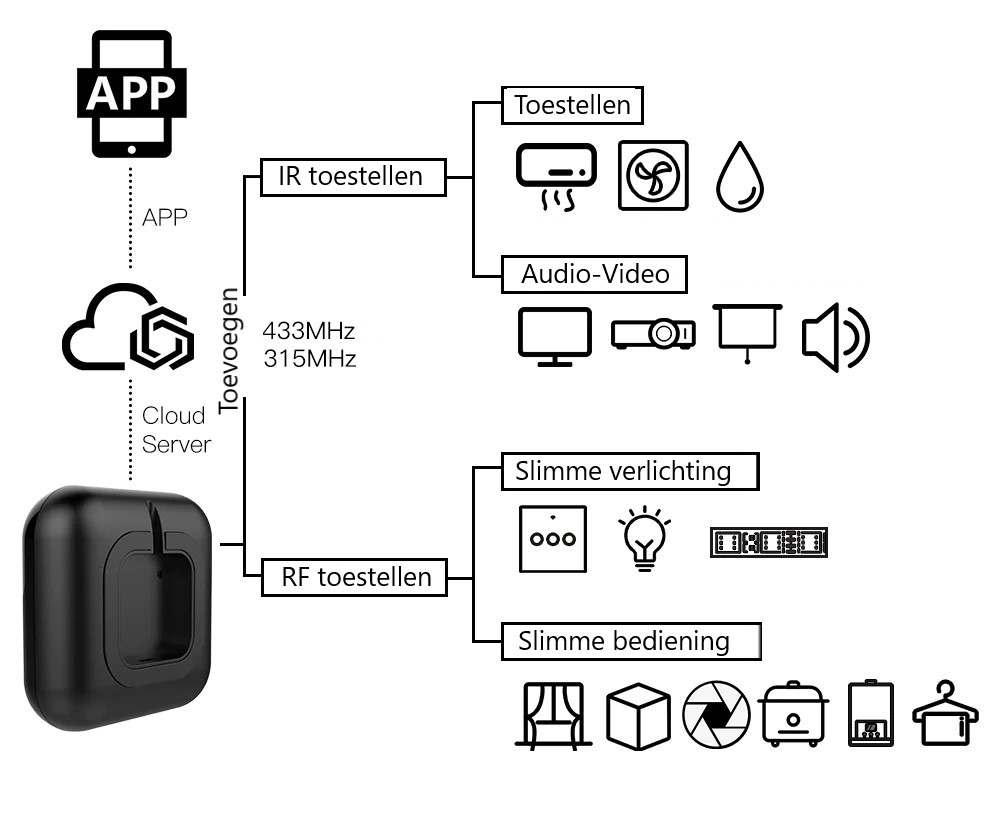 APP

APP

Cloud Server

Toevoegen

433MHz
315MHz

IR toestellen

Toestellen

Audio-Video

RF toestellen

Slimme verlichting

Slimme bediening